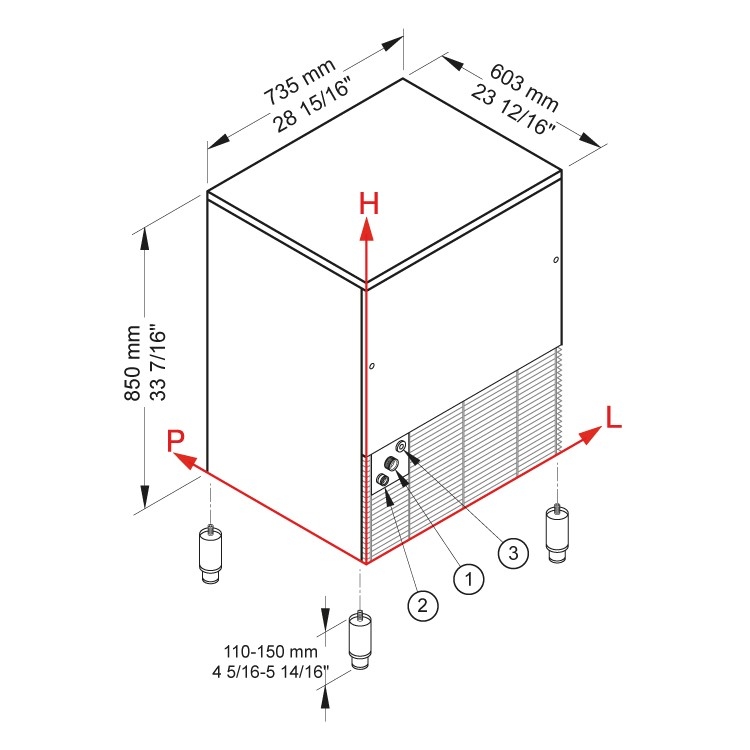 735 mm
28 15/16"

603 mm
23 12/16"

H

850 mm
33 7/16"

P

L

3

1

2

110-150 mm
4 5/16-5 14/16"